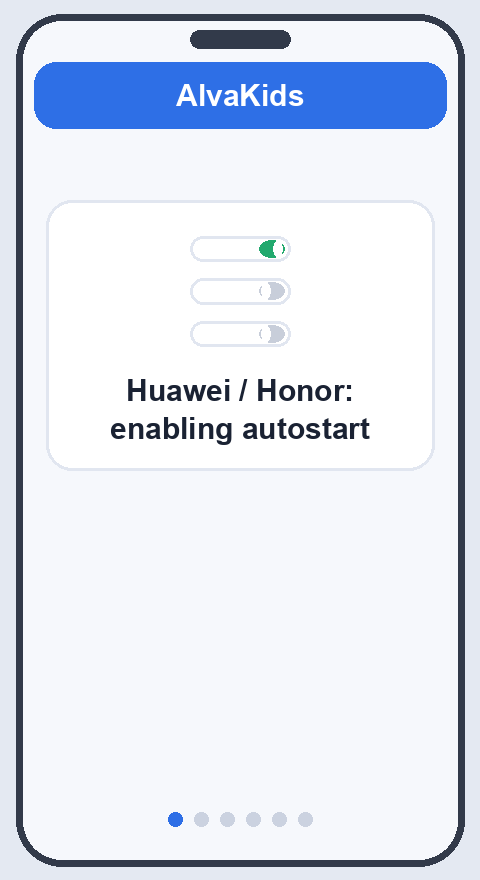 AlvaKids

Huawei / Honor: enabling autostart